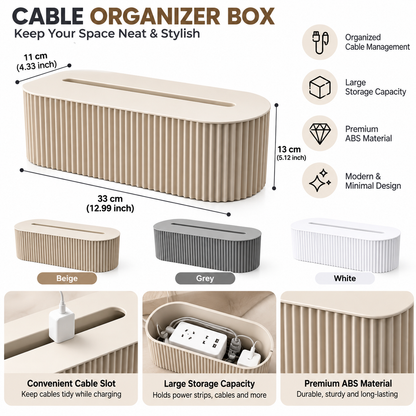 CABLE ORGANIZER BOX
Keep Your Space Neat & Stylish

11 cm
(4.33 inch)

13 cm
(5.12 inch)

33 cm
(12.99 inch)

Organized
Cable Management

Large
Storage Capacity

Premium
ABS Material

Modern &
Minimal Design

Beige

Grey

White

Convenient Cable Slot
Keep cables tidy while charging

Large Storage Capacity
Holds power strips, cables and more

Premium ABS Material
Durable, sturdy and long-lasting