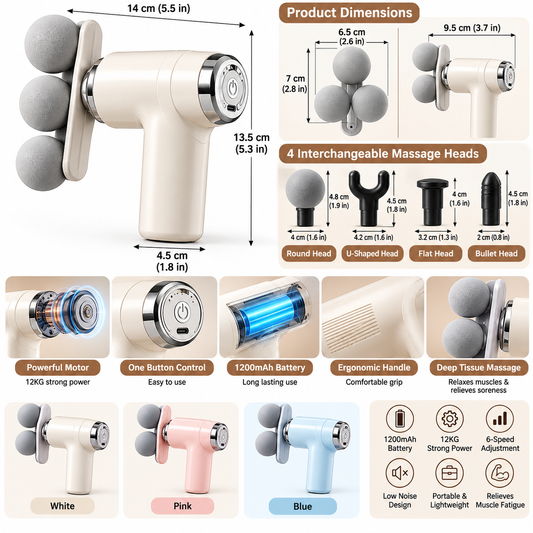 14 cm (5.5 in)

13.5 cm
(5.3 in)

4.5 cm
(1.8 in)

Product Dimensions

6.5 cm
(2.6 in)

7 cm
(2.8 in)

9.5 cm (3.7 in)

4 Interchangeable Massage Heads

4.8 cm
(1.9 in)

4 cm (1.6 in)

Round Head

4.5 cm
(1.8 in)

4.2 cm (1.6 in)

U-Shaped Head

4 cm
(1.6 in)

3.2 cm (1.3 in)

Flat Head

4.5 cm
(1.8 in)

2 cm (0.8 in)

Bullet Head

Powerful Motor
12KG strong power

One Button Control
Easy to use

1200mAh Battery
Long lasting use

Ergonomic Handle
Comfortable grip

Deep Tissue Massage
Relaxes muscles & relieves soreness

White

Pink

Blue

1200mAh
Battery

12KG
Strong Power

6-Speed
Adjustment

Low Noise
Design

Portable &
Lightweight

Relieves
Muscle Fatigue