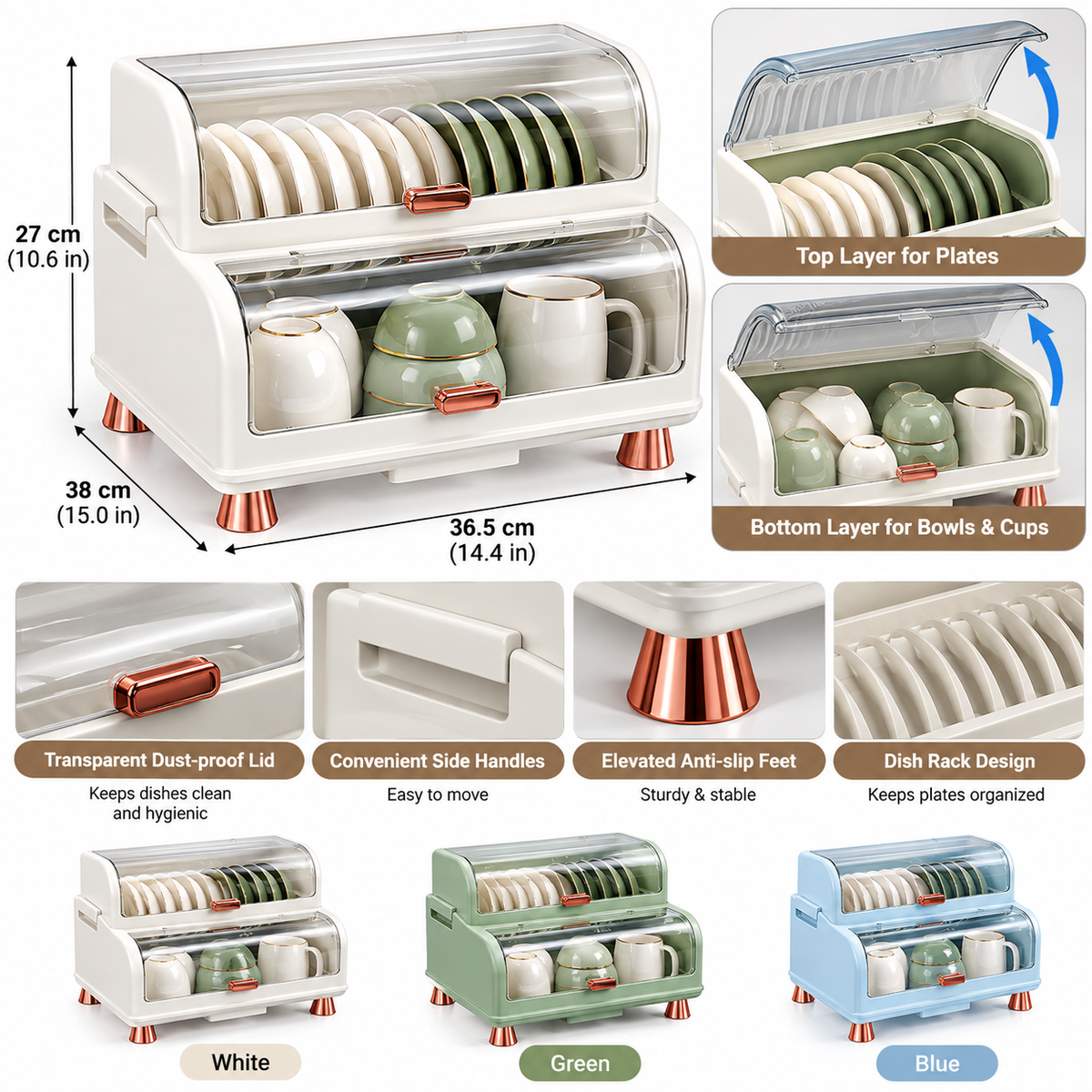 27 cm
(10.6 in)

38 cm
(15.0 in)

36.5 cm
(14.4 in)

Top Layer for Plates

Bottom Layer for Bowls & Cups

Transparent Dust-proof Lid

Keeps dishes clean and hygienic

Convenient Side Handles

Easy to move

Elevated Anti-slip Feet

Sturdy & stable

Dish Rack Design

Keeps plates organized

White

Green

Blue