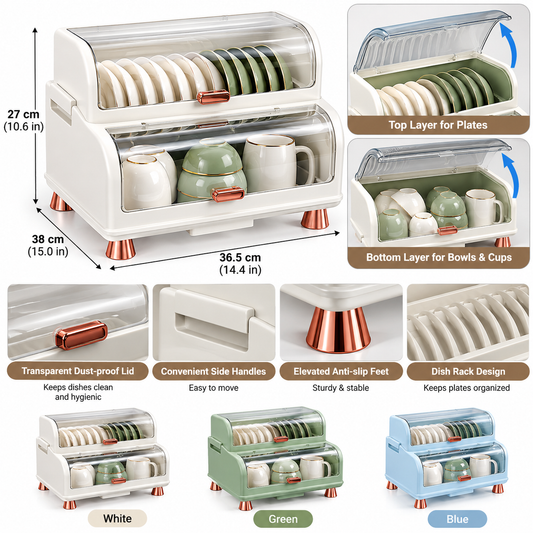 27 cm
(10.6 in)

38 cm
(15.0 in)

36.5 cm
(14.4 in)

Top Layer for Plates

Bottom Layer for Bowls & Cups

Transparent Dust-proof Lid
Keeps dishes clean and hygienic

Convenient Side Handles
Easy to move

Elevated Anti-slip Feet
Sturdy & stable

Dish Rack Design
Keeps plates organized

White

Green

Blue